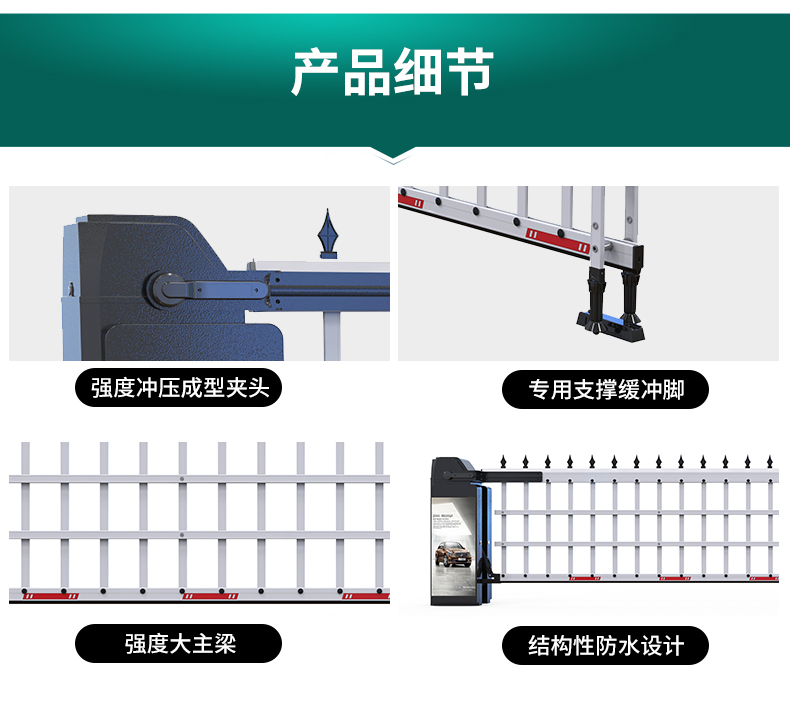 产品细节

强度冲压成型夹头

专用支撑缓冲脚

强度大主梁

结构性防水设计