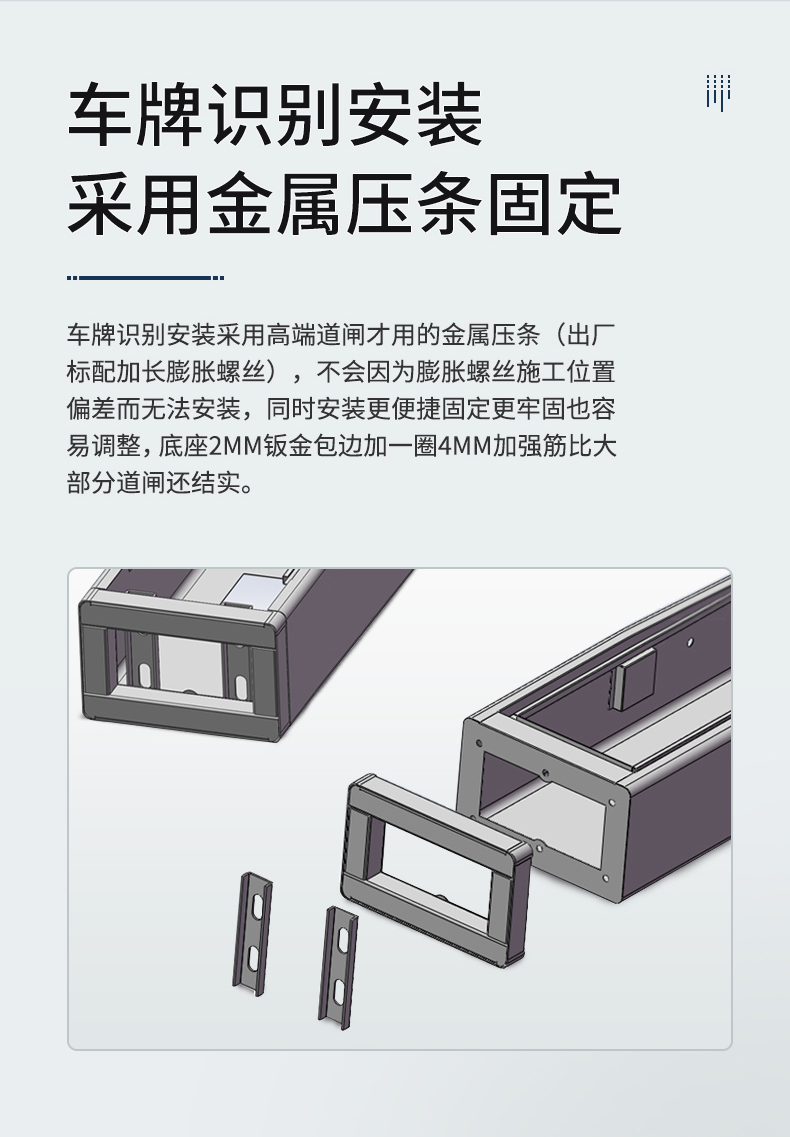 车牌识别安装
采用金属压条固定

车牌识别安装采用高端道闸才用的金属压条（出厂标配加长膨胀螺丝），不会因为膨胀螺丝施工位置偏差而无法安装，同时安装更便捷固定更牢固也容易调整，底座2MM钣金包边加一圈4MM加强筋比大部分道闸还结实。